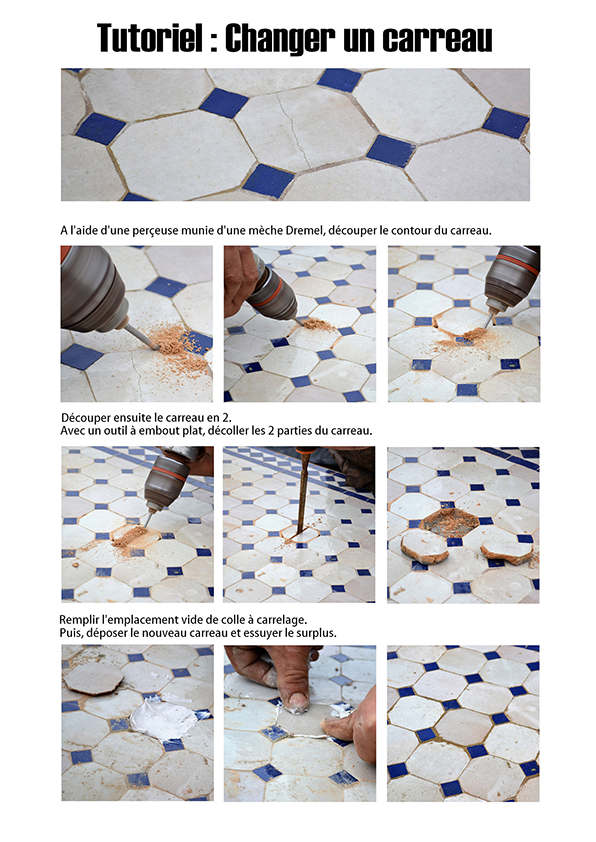 Tutoriel : Changer un carreau

A l'aide d'une perçeuse munie d'une mèche Dremel, découper le contour du carreau.

Découper ensuite le carreau en 2.
Avec un outil à embout plat, décoller les 2 parties du carreau.

Remplir l'emplacement vide de colle à carrelage.
Puis, déposer le nouveau carreau et essuyer le surplus.